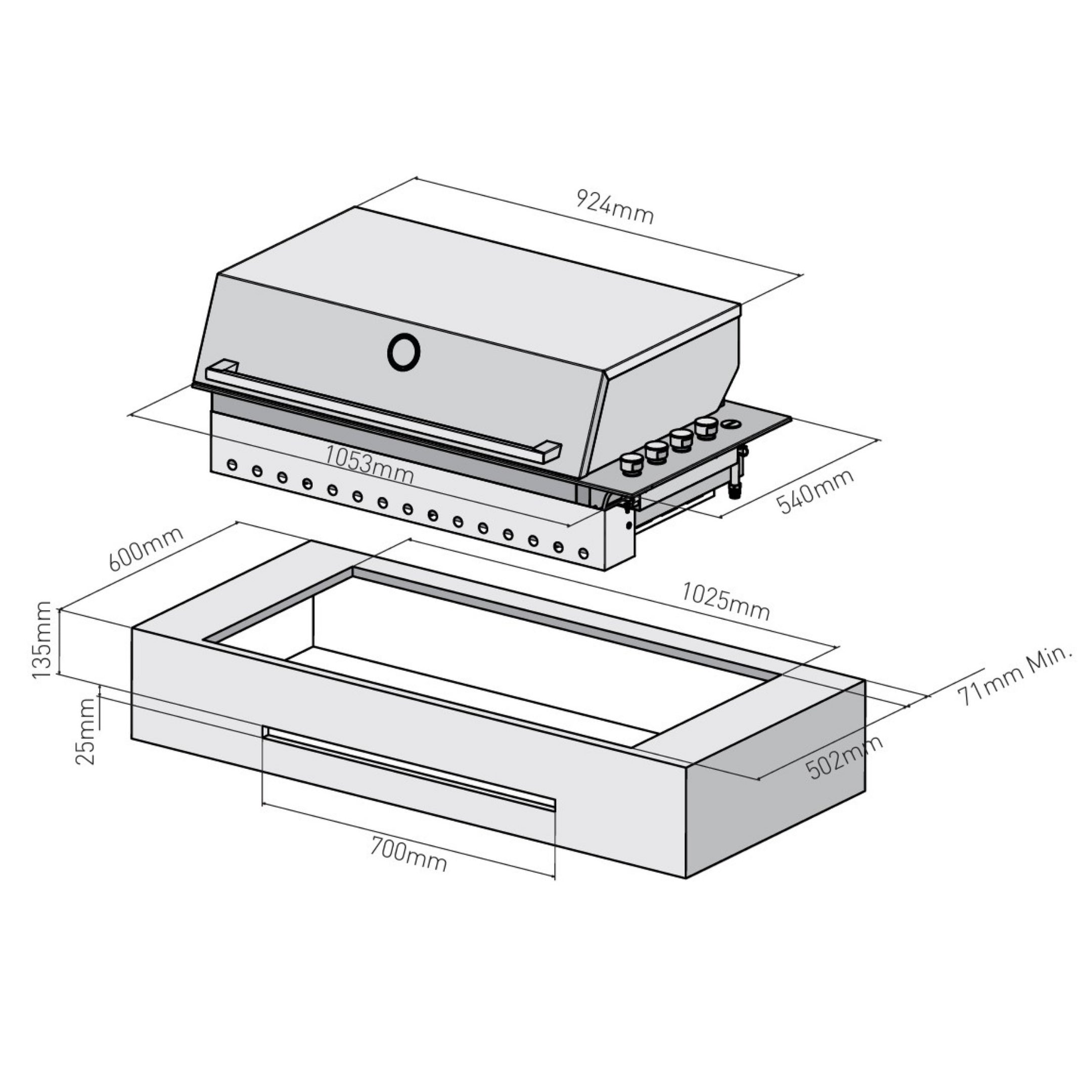 924mm
1053mm
540mm
600mm
1025mm
135mm
71mm Min.
25mm
502mm
700mm